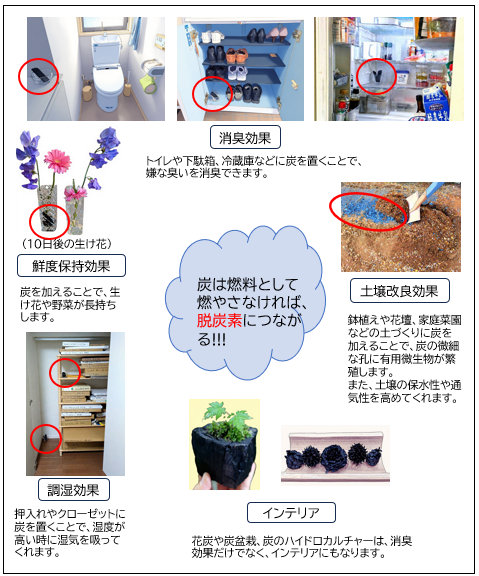 消臭効果

トイレや下駄箱、冷蔵庫などに炭を置くことで、嫌な臭いを消臭できます。

（10日後の生け花）

鮮度保持効果

炭を加えることで、生け花や野菜が長持ちします。

炭は燃料として燃やさなければ、脱炭素につながる!!!

土壌改良効果

鉢植えや花壇、家庭菜園などの土づくりに炭を加えることで、炭の微細な孔に有用微生物が繁殖します。
また、土壌の保水性や通気性を高めてくれます。

調湿効果

押入れやクローゼットに炭を置くことで、湿度が高い時に湿気を吸ってくれます。

インテリア

花炭や炭盆栽、炭のハイドロカルチャーは、消臭効果だけでなく、インテリアにもなります。